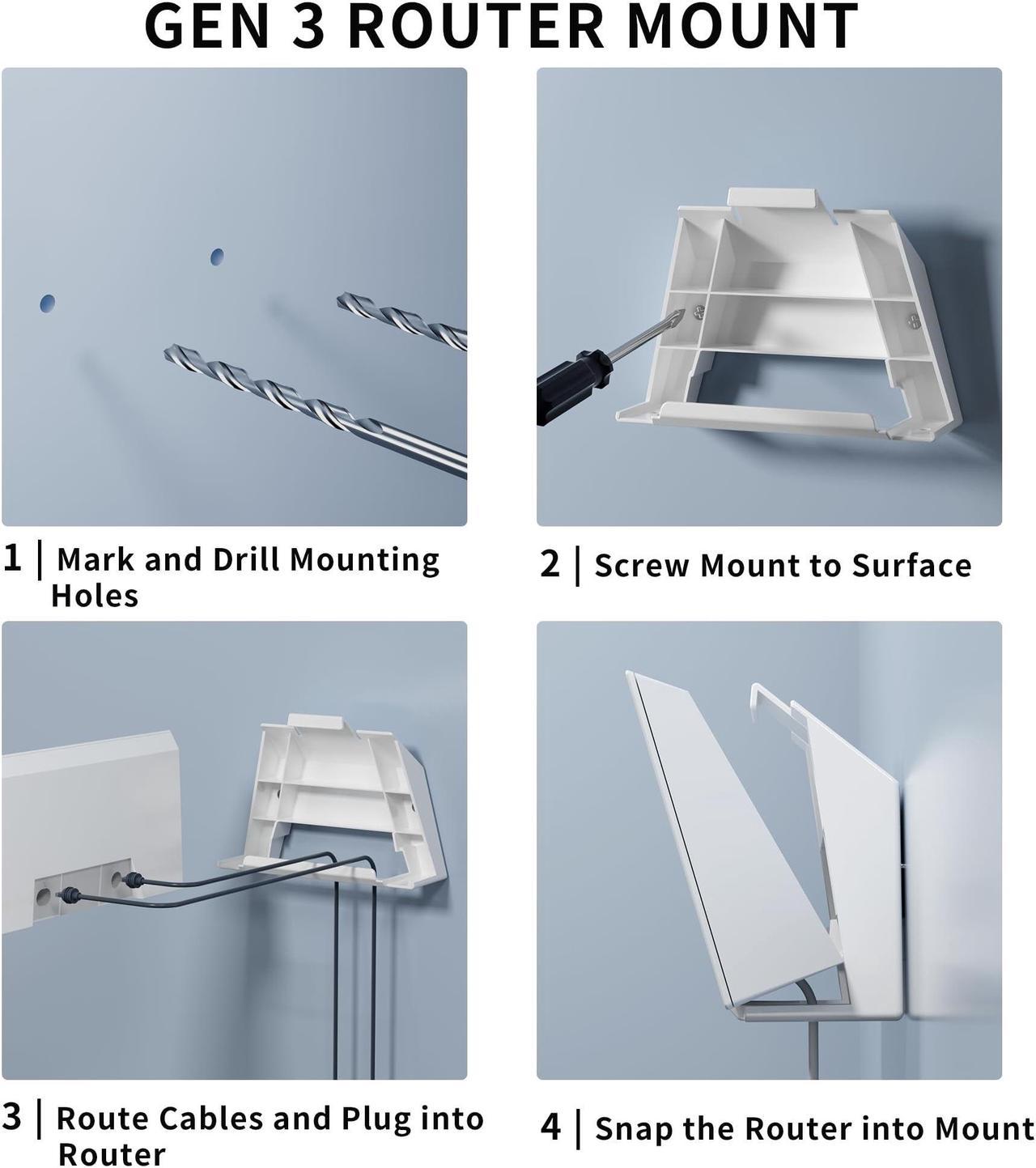 GEN 3 ROUTER MOUNT

1 | Mark and Drill Mounting Holes

2 | Screw Mount to Surface

3 | Route Cables and Plug into Router

4 | Snap the Router into Mount