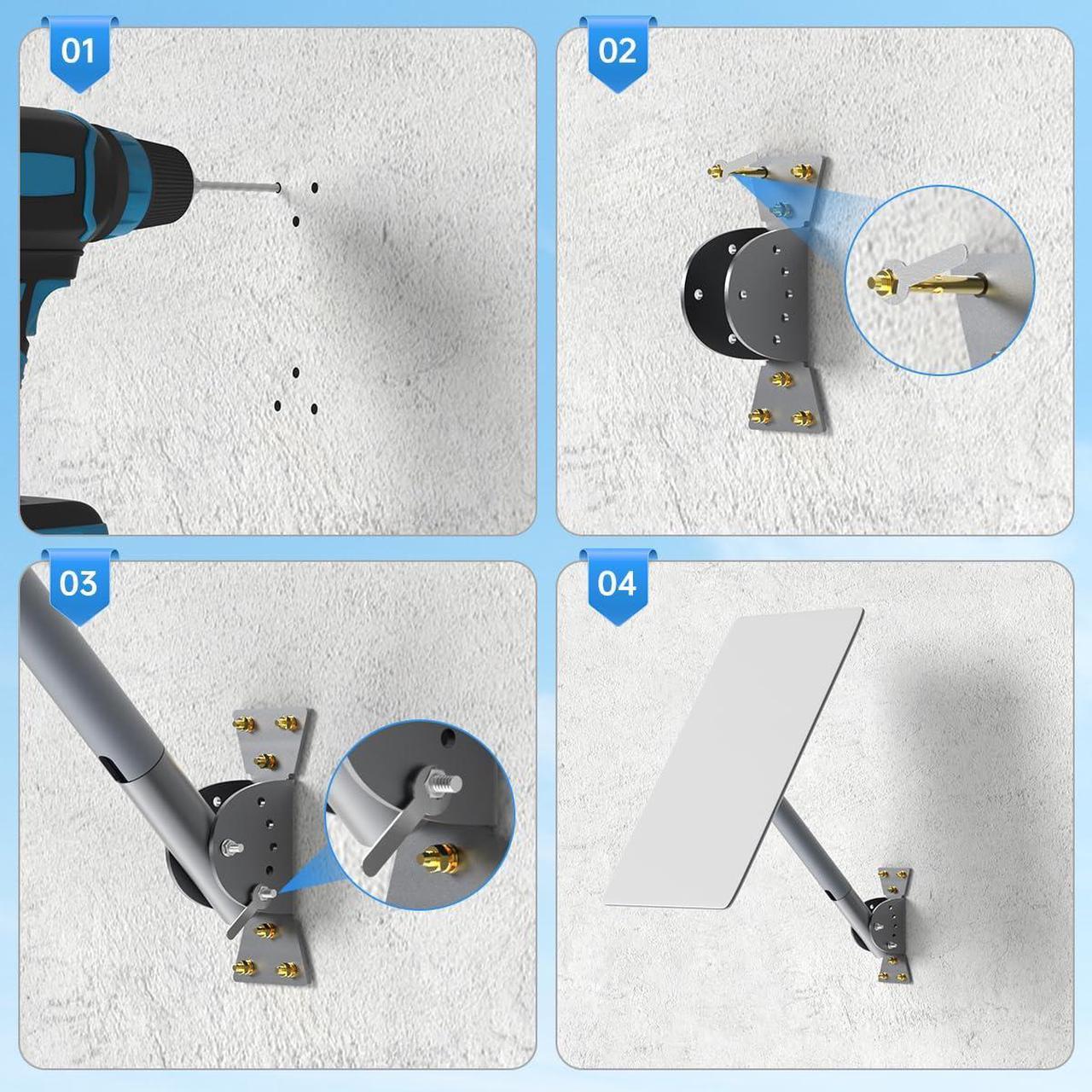 01

02

03

04