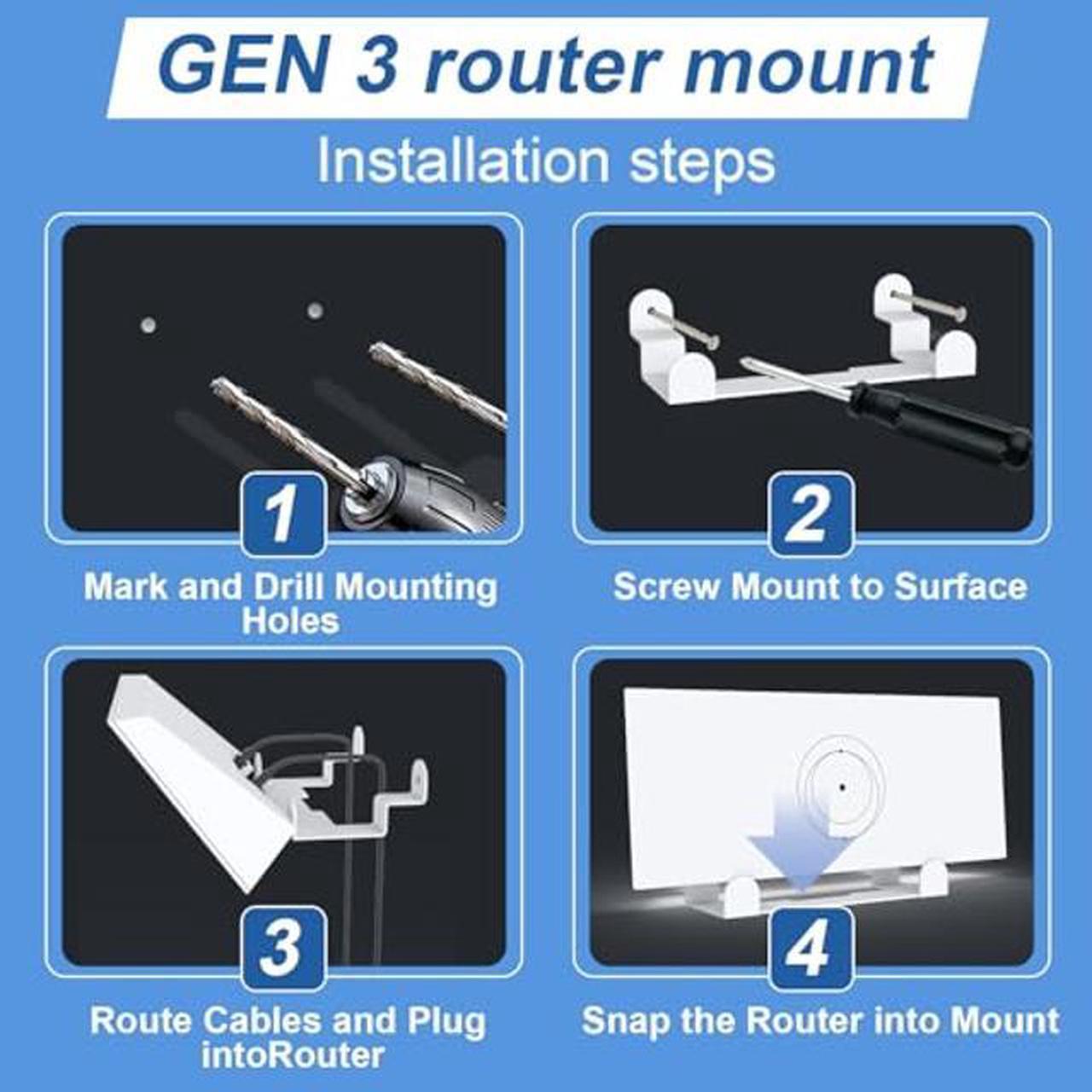 GEN 3 router mount

Installation steps

1

Mark and Drill Mounting Holes

2

Screw Mount to Surface

3

Route Cables and Plug intoRouter

4

Snap the Router into Mount