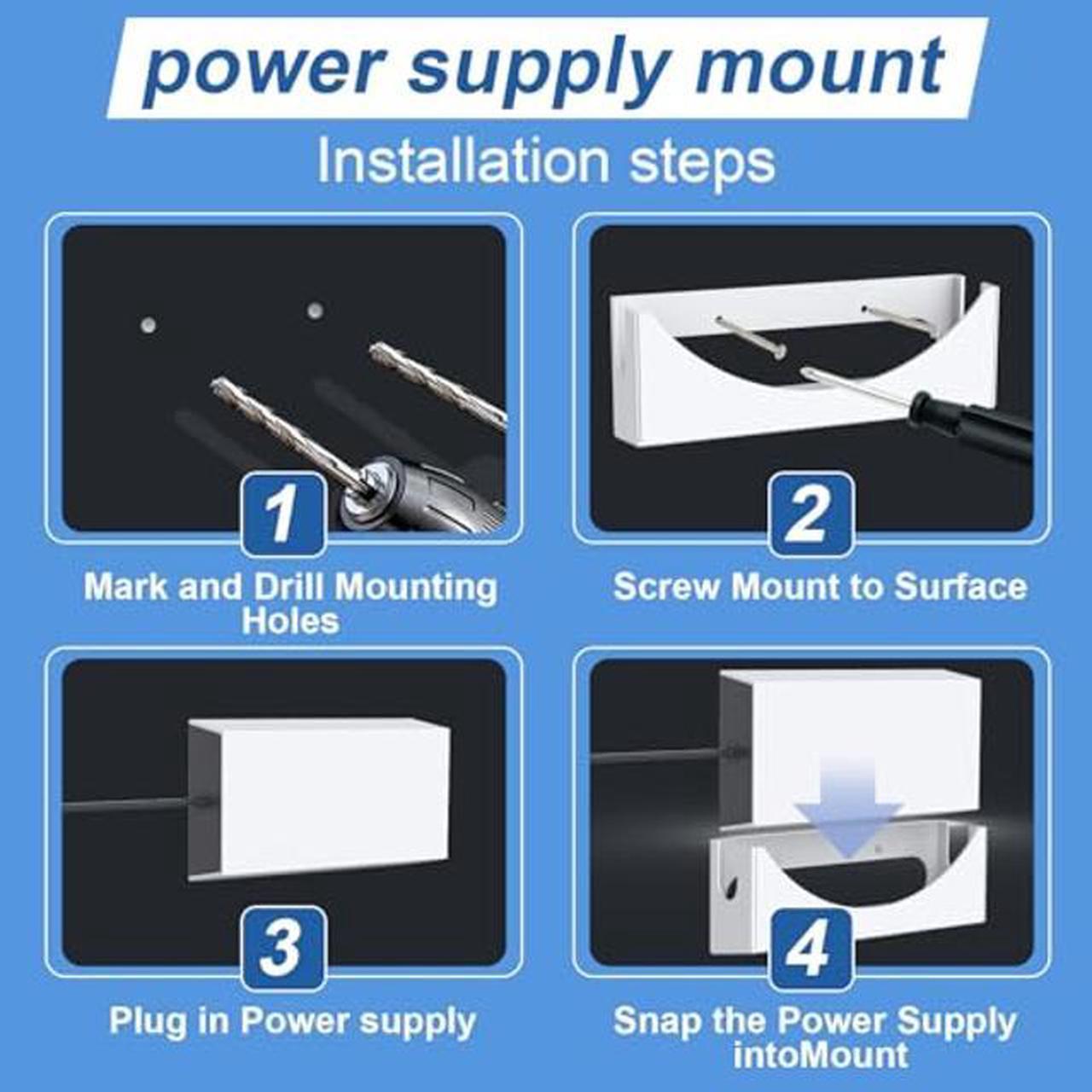 power supply mount

Installation steps

1

Mark and Drill Mounting Holes

2

Screw Mount to Surface

3

Plug in Power supply

4

Snap the Power Supply intoMount