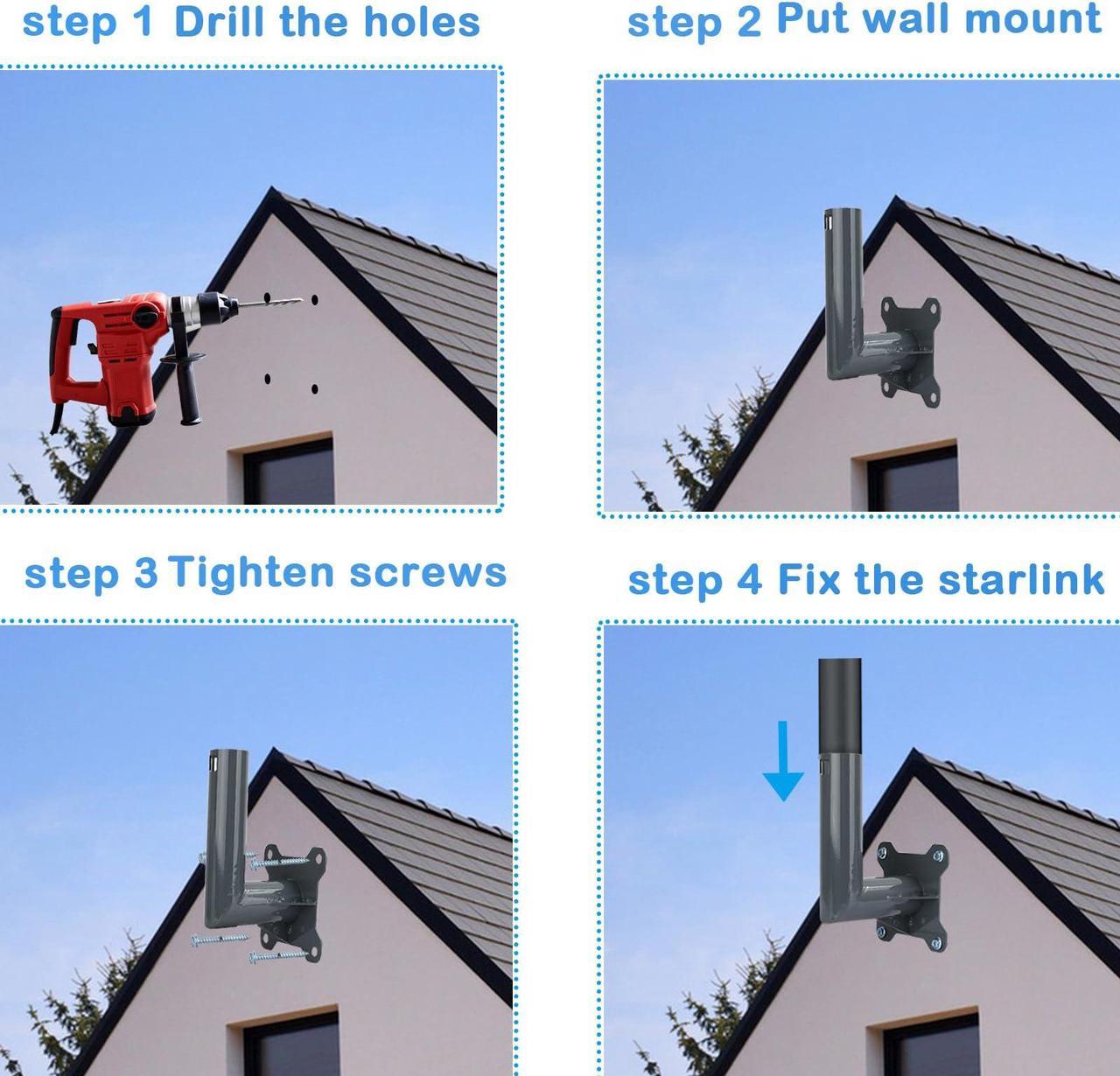 step 1 Drill the holes

step 2 Put wall mount

step 3 Tighten screws

step 4 Fix the starlink