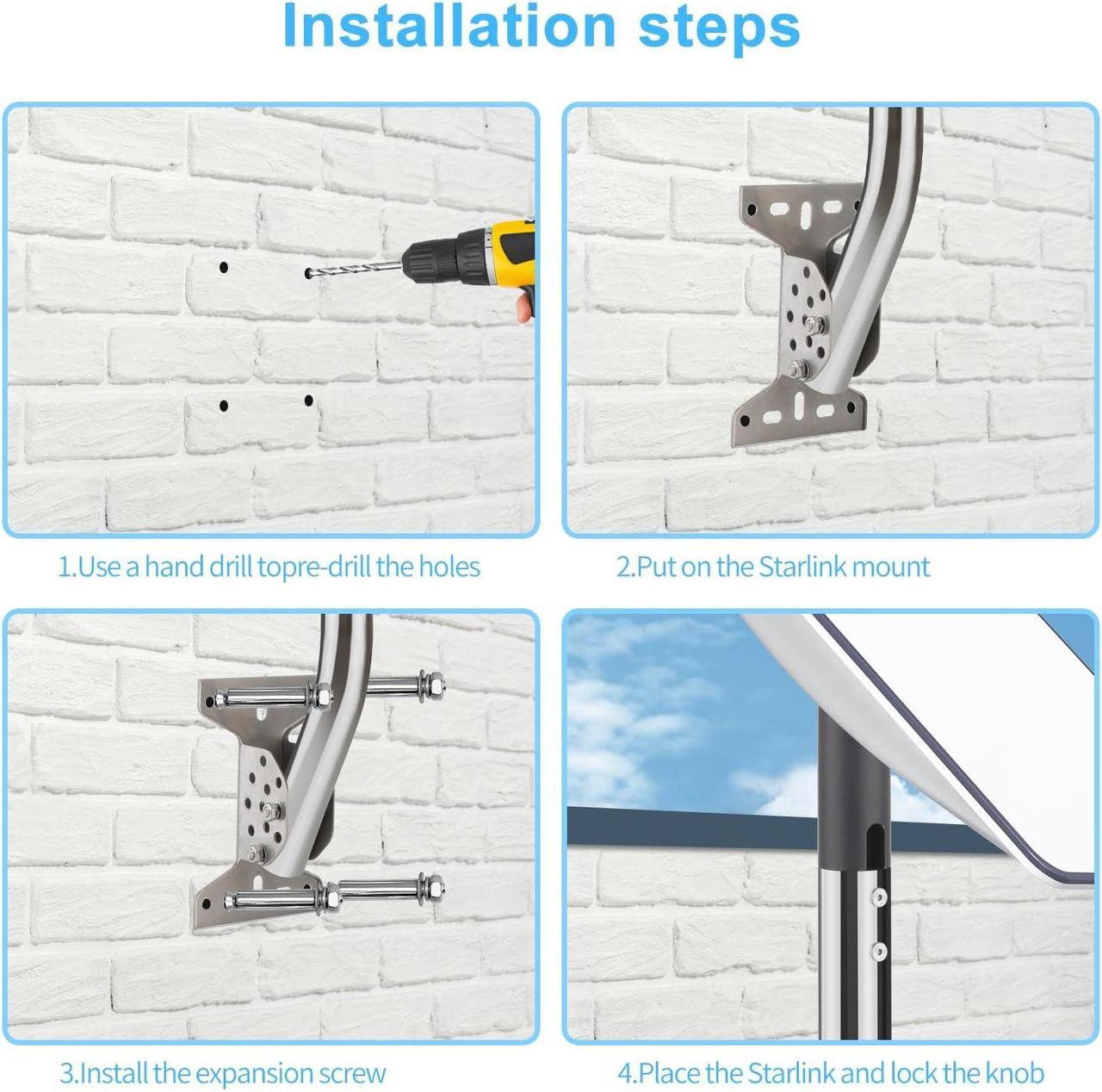 Installation steps

1.Use a hand drill topre-drill the holes

2.Put on the Starlink mount

3.Install the expansion screw

4.Place the Starlink and lock the knob