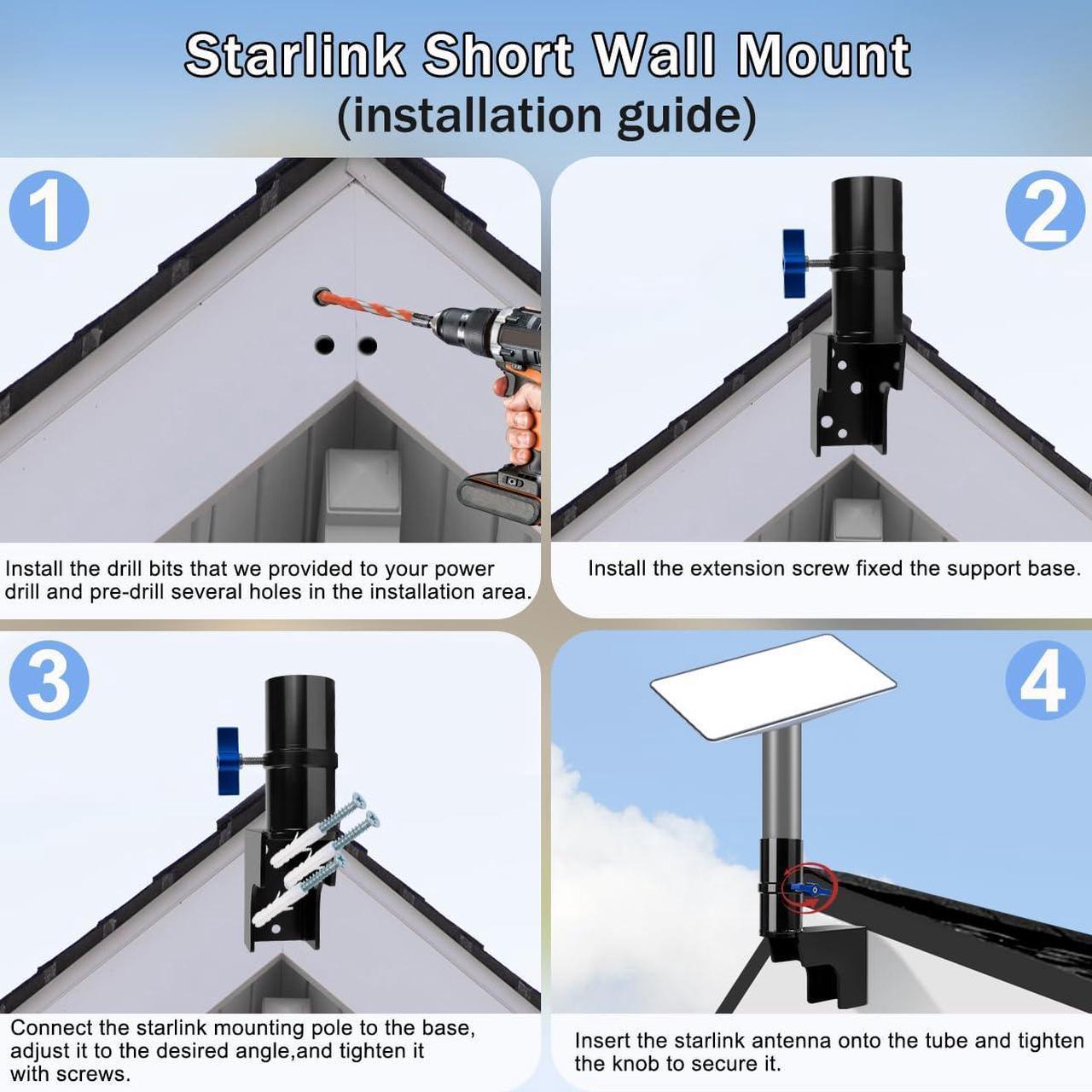 Starlink Short Wall Mount
(installation guide)

1

Install the drill bits that we provided to your power drill and pre-drill several holes in the installation area.

2

Install the extension screw fixed the support base.

3

Connect the starlink mounting pole to the base, adjust it to the desired angle,and tighten it with screws.

4

Insert the starlink antenna onto the tube and tighten the knob to secure it.