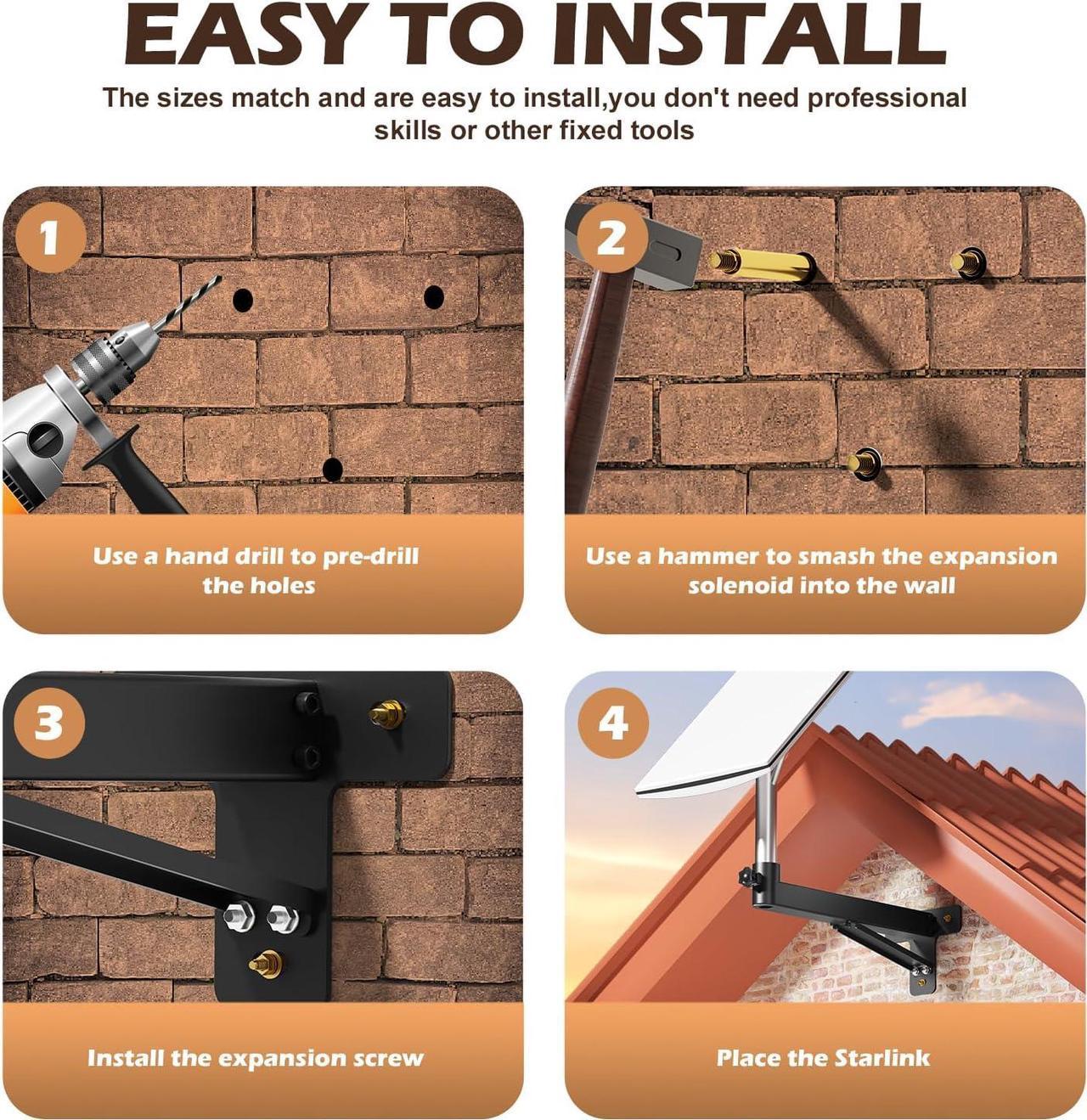 EASY TO INSTALL

The sizes match and are easy to install,you don't need professional skills or other fixed tools

1

Use a hand drill to pre-drill the holes

2

Use a hammer to smash the expansion solenoid into the wall

3

Install the expansion screw

4

Place the Starlink