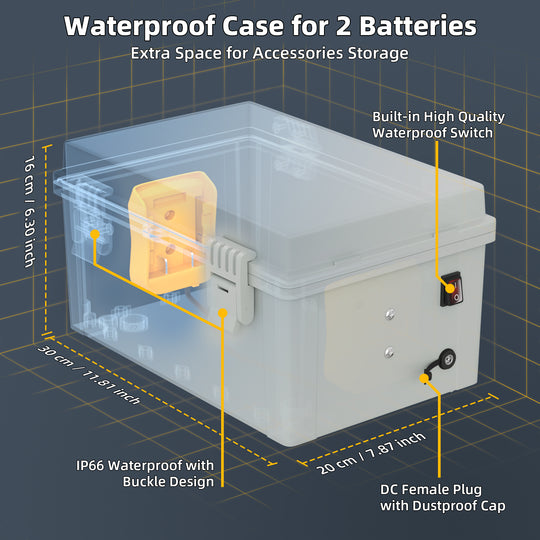 Waterproof Case for 2 Batteries

Extra Space for Accessories Storage

Built-in High Quality Waterproof Switch

16 cm / 6.30 inch

30 cm / 11.81 inch

20 cm / 7.87 inch

IP66 Waterproof with Buckle Design

DC Female Plug with Dustproof Cap